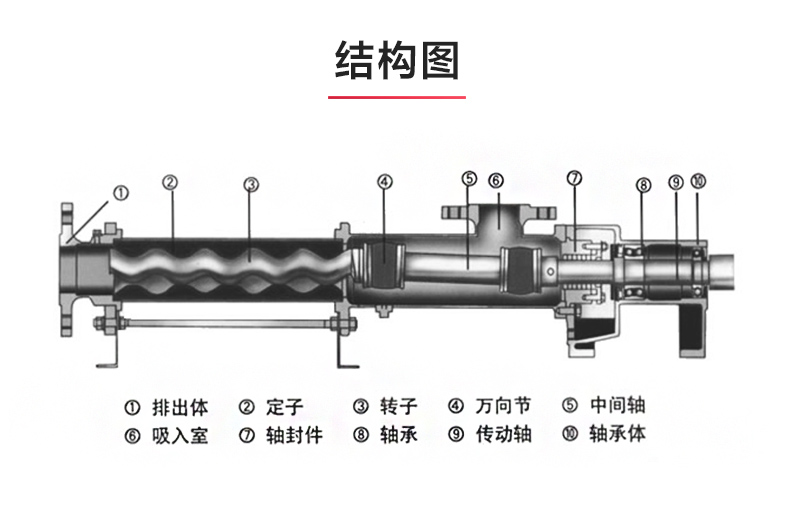 结构图

①
②
③
④
⑤
⑥
⑦
⑧
⑨
⑩

① 排出体 ② 定子 ③ 转子 ④ 万向节 ⑤ 中间轴
⑥ 吸入室 ⑦ 轴封件 ⑧ 轴承 ⑨ 传动轴 ⑩ 轴承体